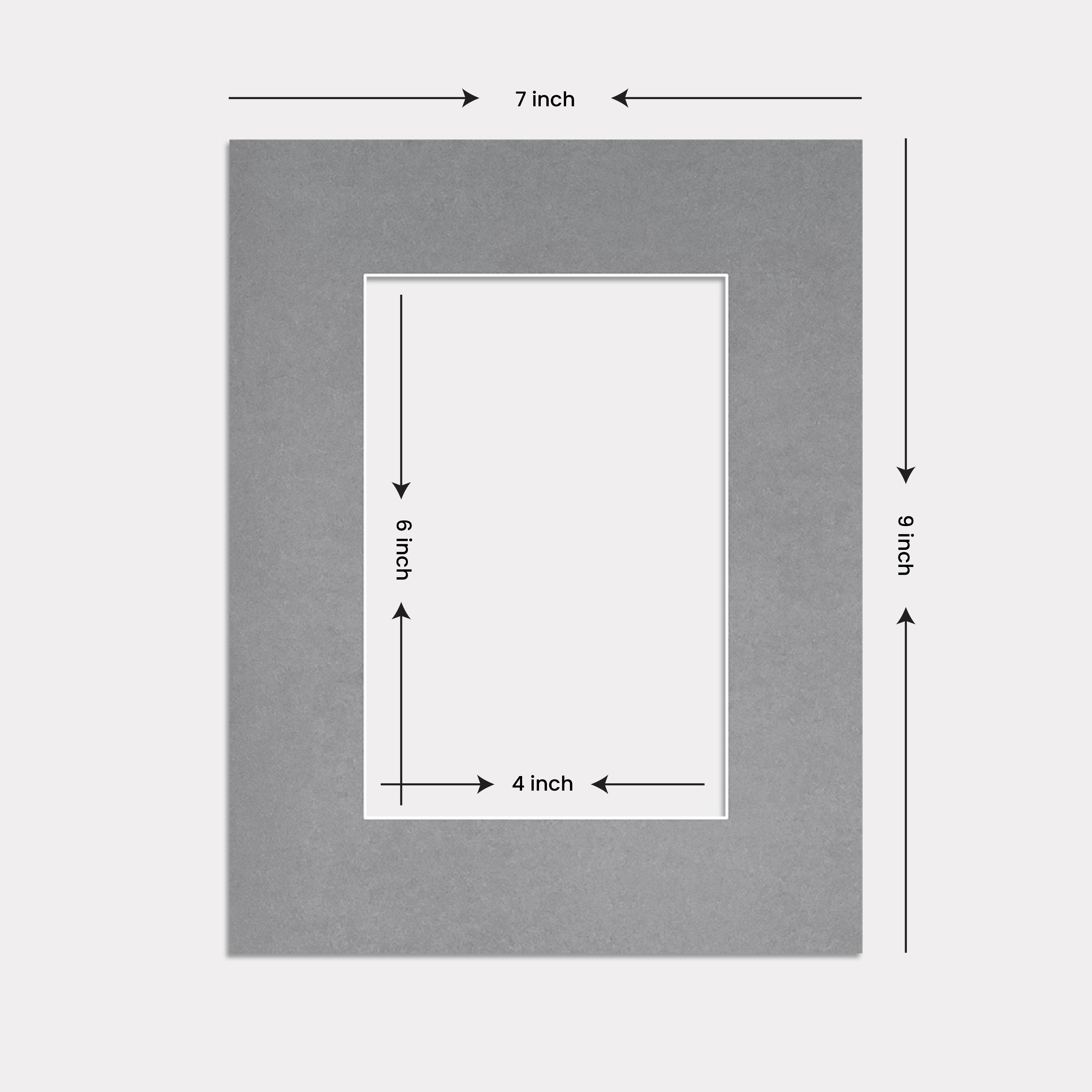 7 inch

9 inch

6 inch

4 inch